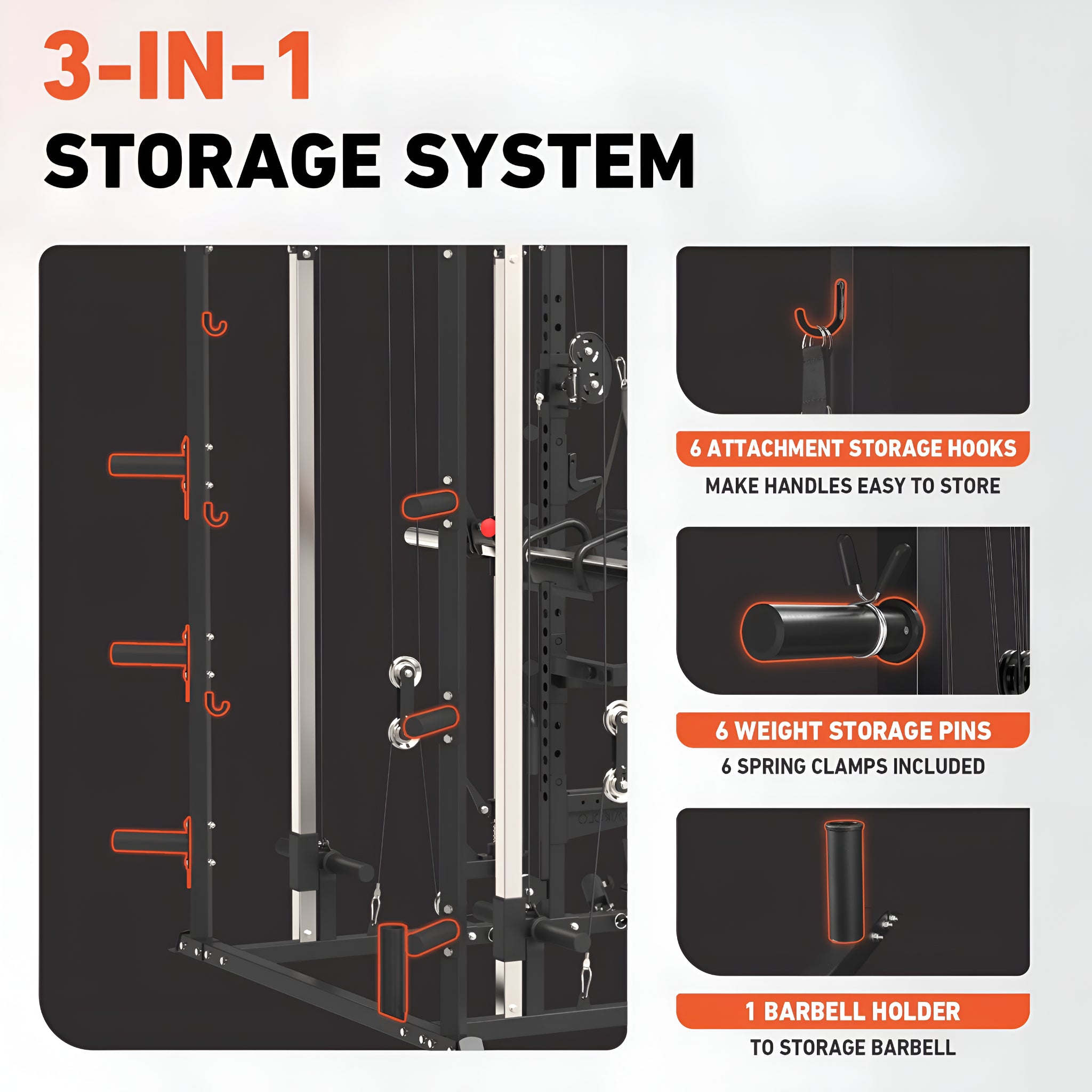 3-IN-1
STORAGE SYSTEM

6 ATTACHMENT STORAGE HOOKS
MAKE HANDLES EASY TO STORE

6 WEIGHT STORAGE PINS
6 SPRING CLAMPS INCLUDED

1 BARBELL HOLDER
TO STORAGE BARBELL