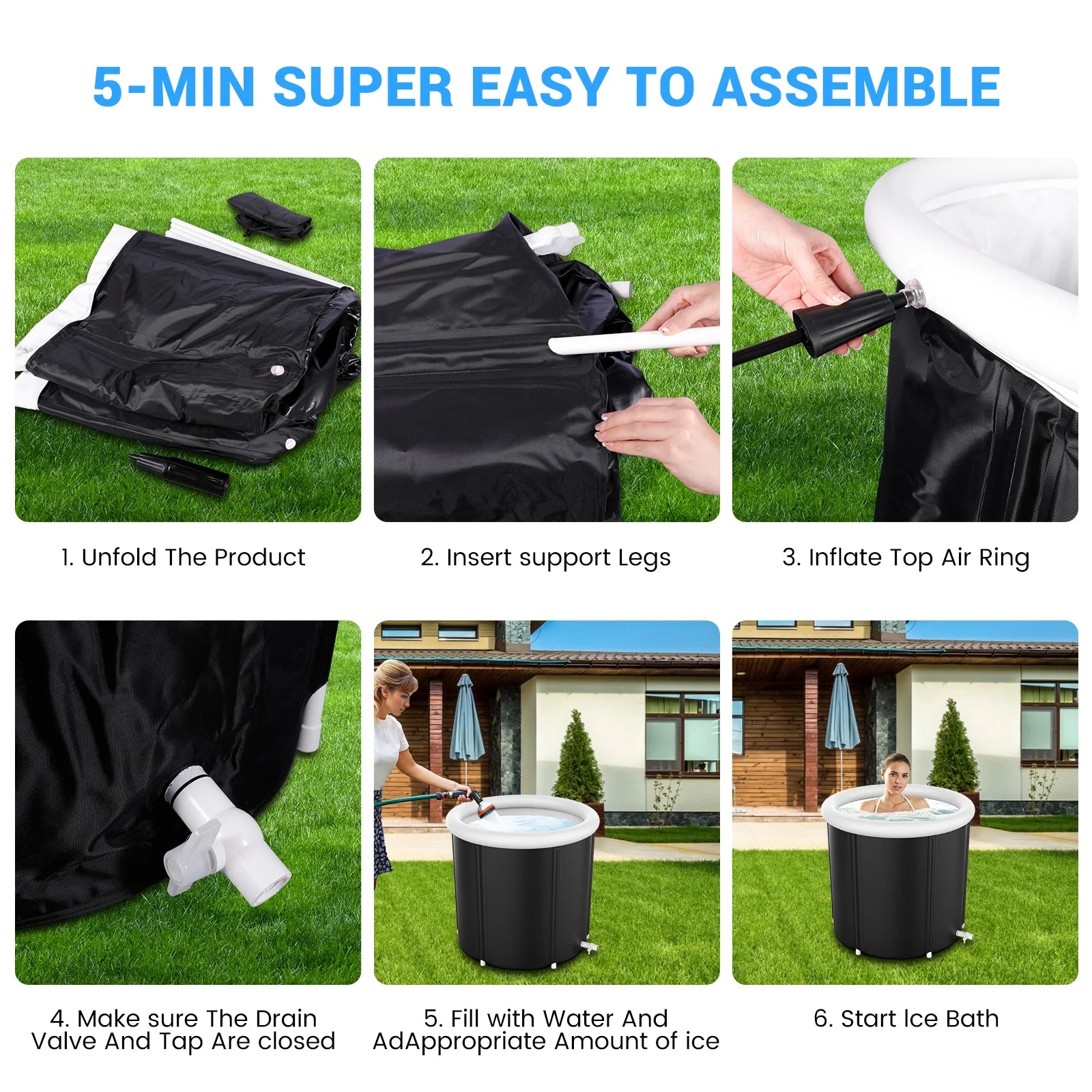 5-MIN SUPER EASY TO ASSEMBLE

1. Unfold The Product

2. Insert support Legs

3. Inflate Top Air Ring

4. Make sure The Drain Valve And Tap Are closed

5. Fill with Water And AdAppropriate Amount of ice

6. Start Ice Bath